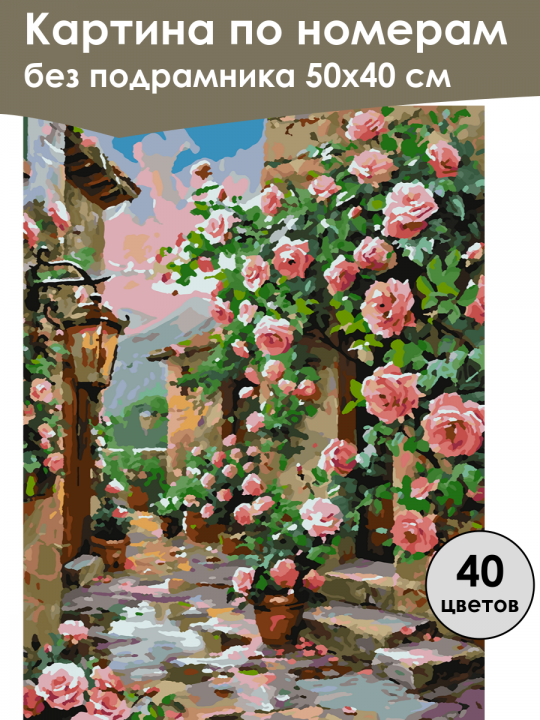 Картина по номерам
без подрамника 50х40 см

40
цветов