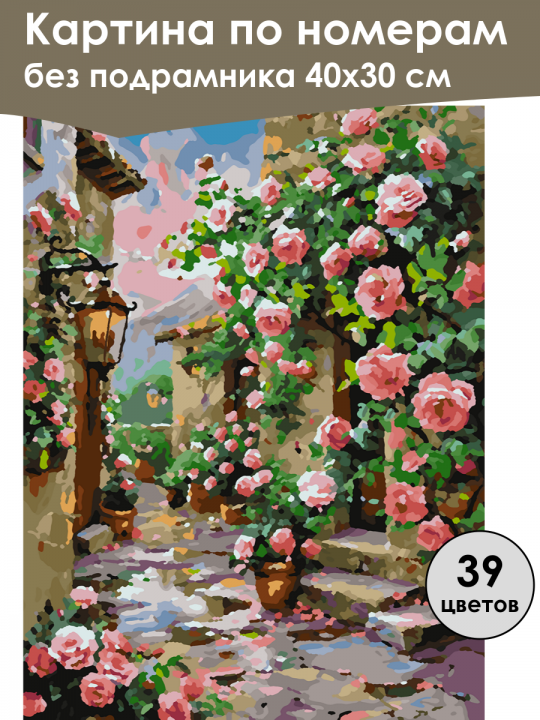 Картина по номерам
без подрамника 40х30 см

39
цветов