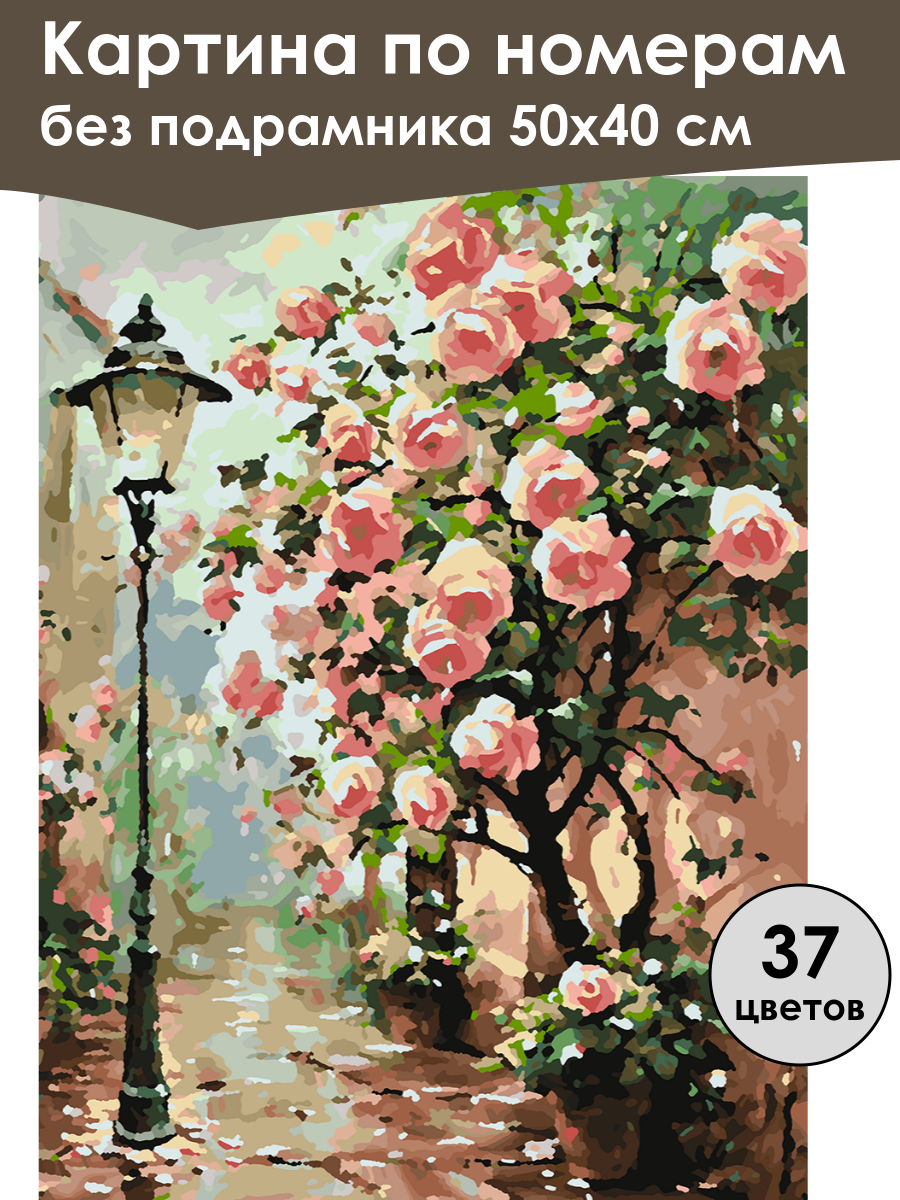 Картина по номерам
без подрамника 50х40 см

37
цветов