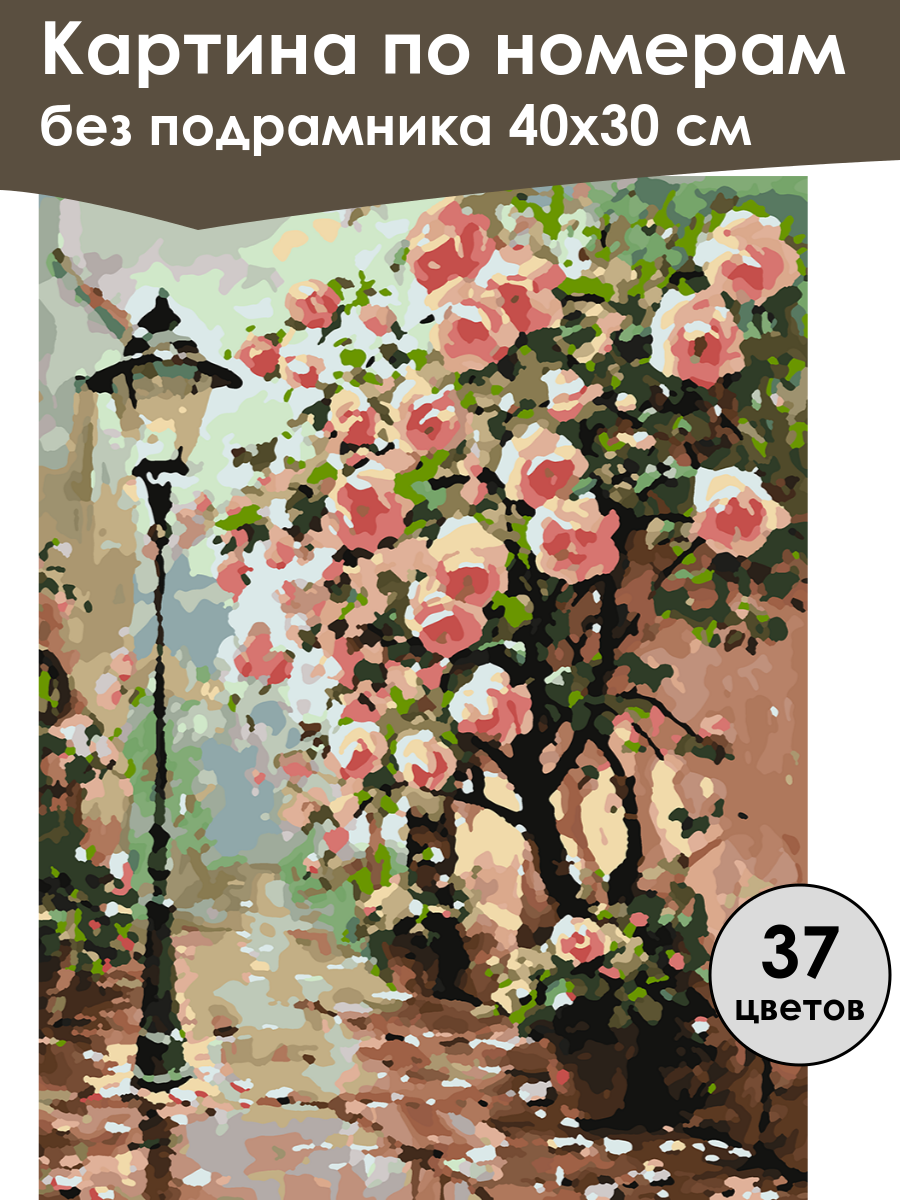 Картина по номерам
без подрамника 40х30 см

37
цветов