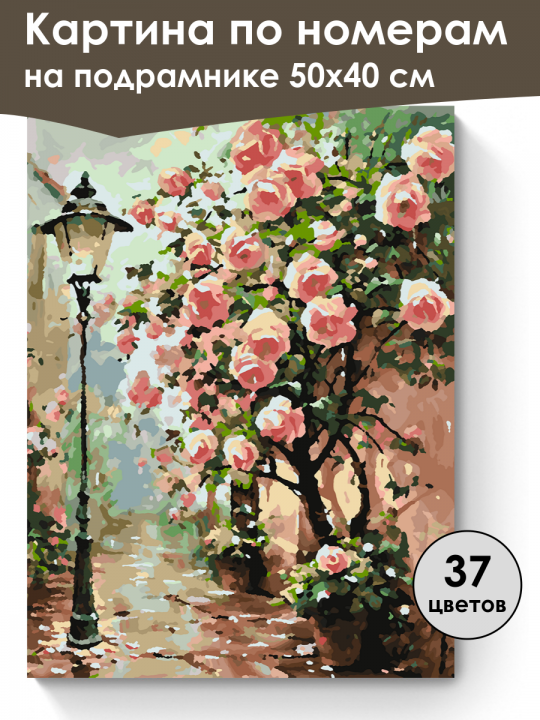 Картина по номерам на подрамнике 50х40 см

37 цветов