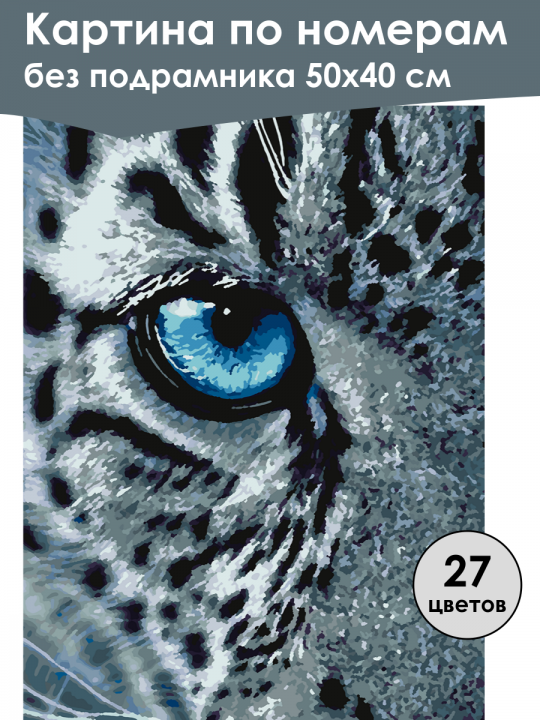 Картина по номерам
без подрамника 50х40 см

27
цветов