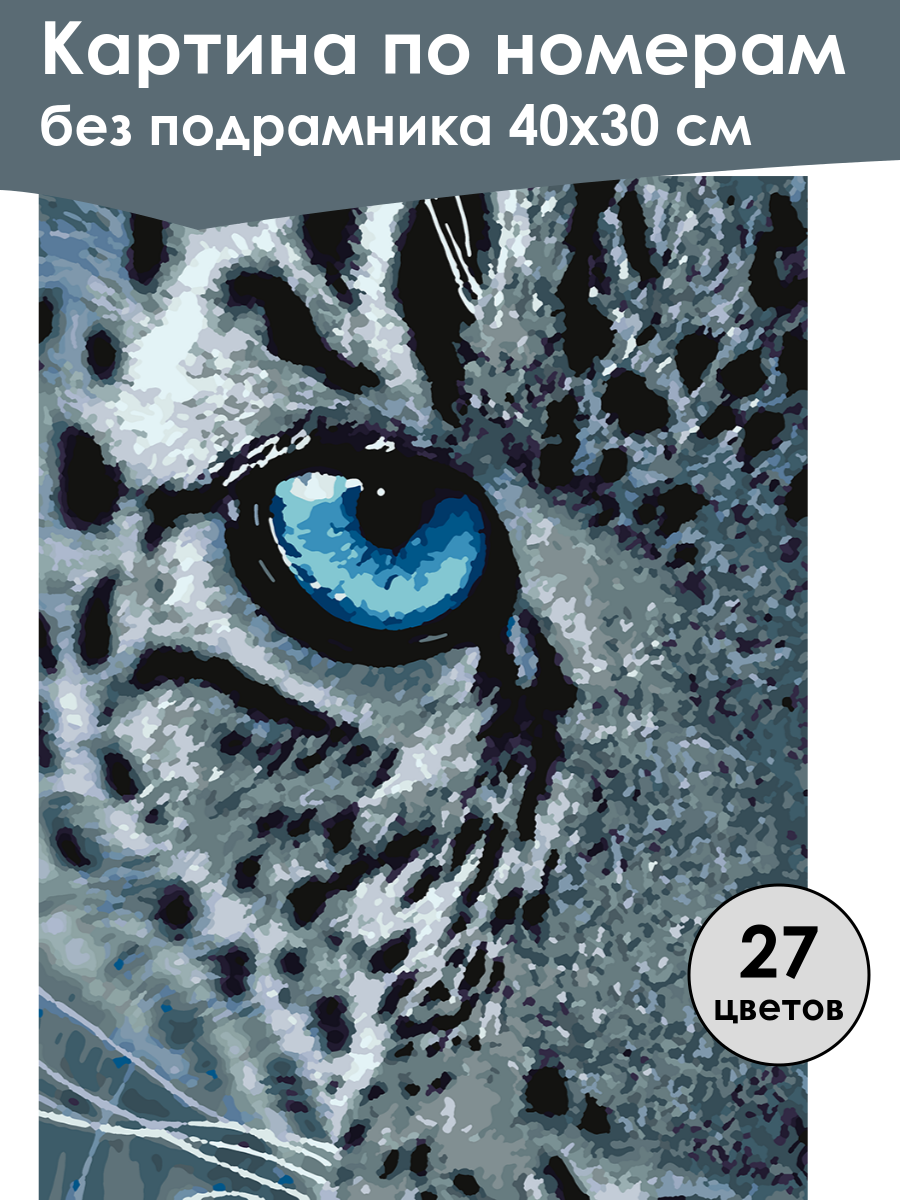 Картина по номерам
без подрамника 40х30 см

27
цветов