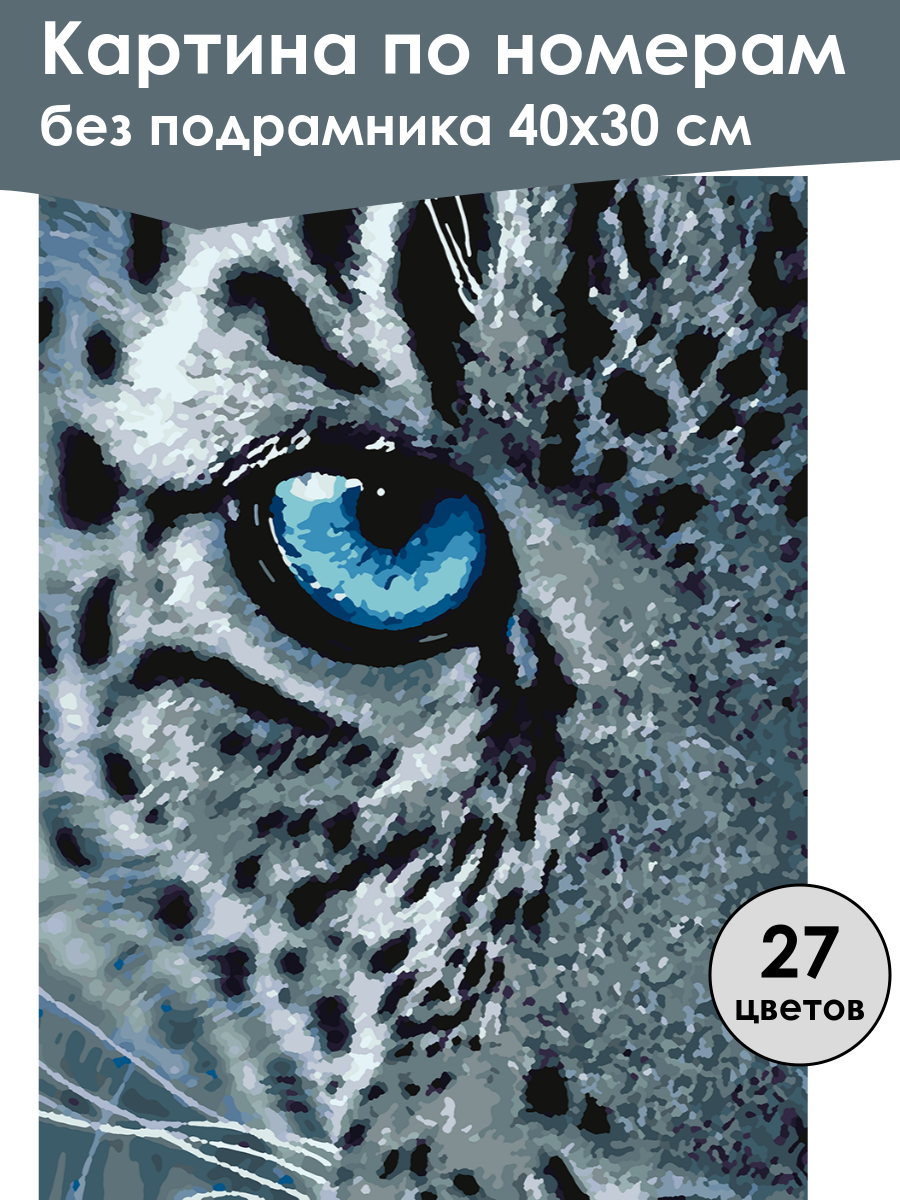 Картина по номерам
без подрамника 40х30 см

27
цветов