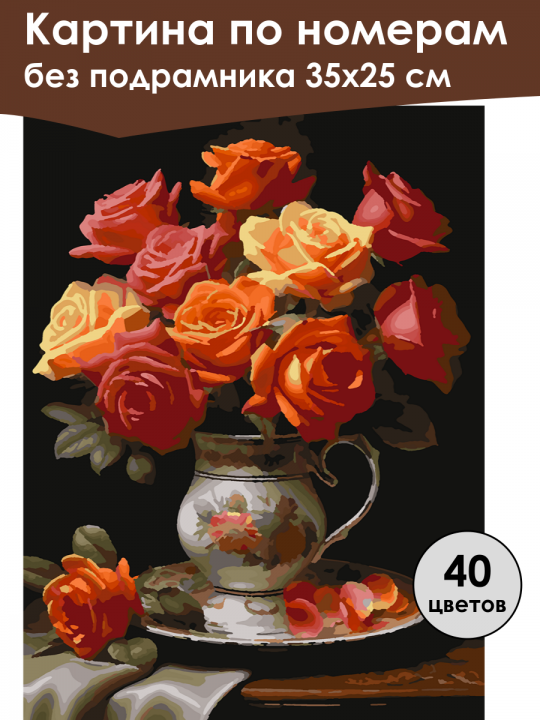 Картина по номерам
без подрамника 35х25 см

40
цветов