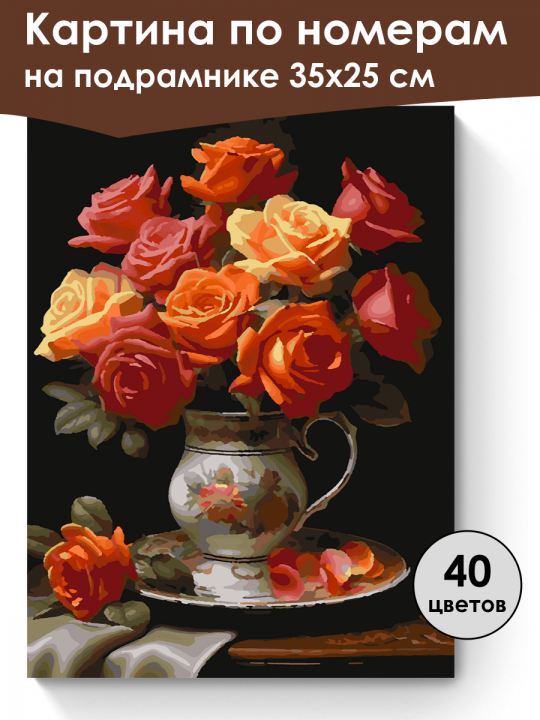 Картина по номерам
на подрамнике 35х25 см

40
цветов