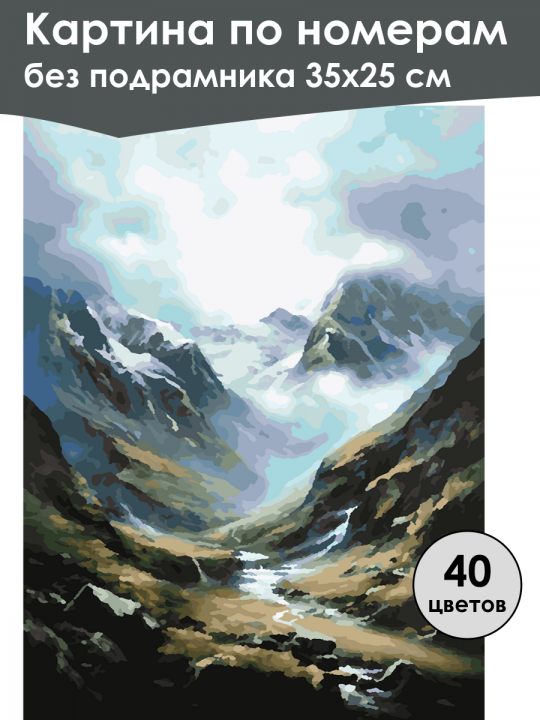 Картина по номерам
без подрамника 35х25 см

40
цветов