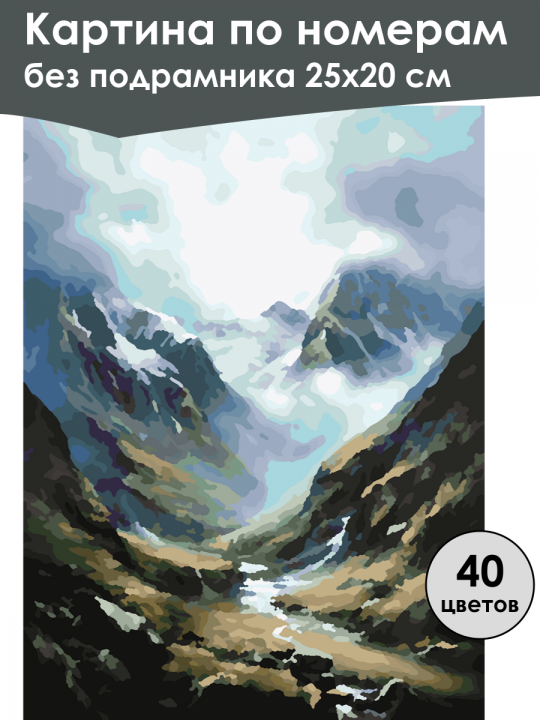 Картина по номерам
без подрамника 25х20 см

40
цветов