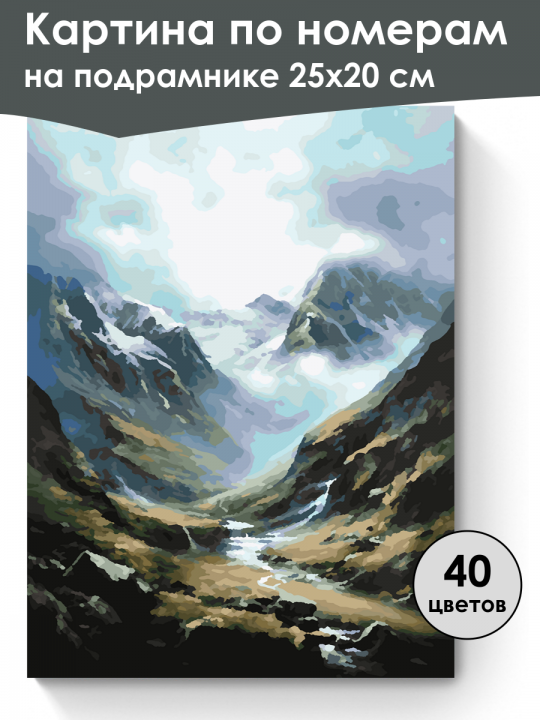 Картина по номерам
на подрамнике 25x20 см

40
цветов