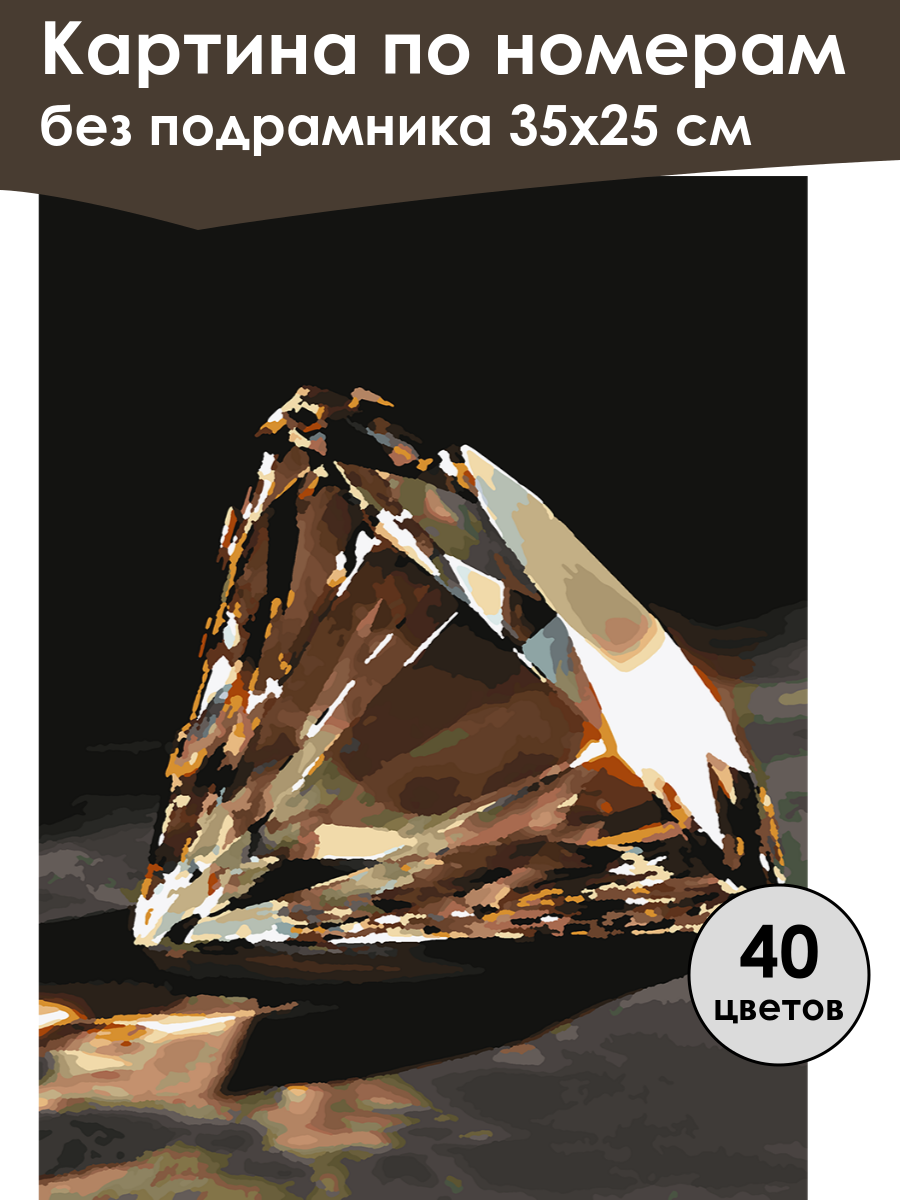 Картина по номерам
без подрамника 35x25 см

40
цветов