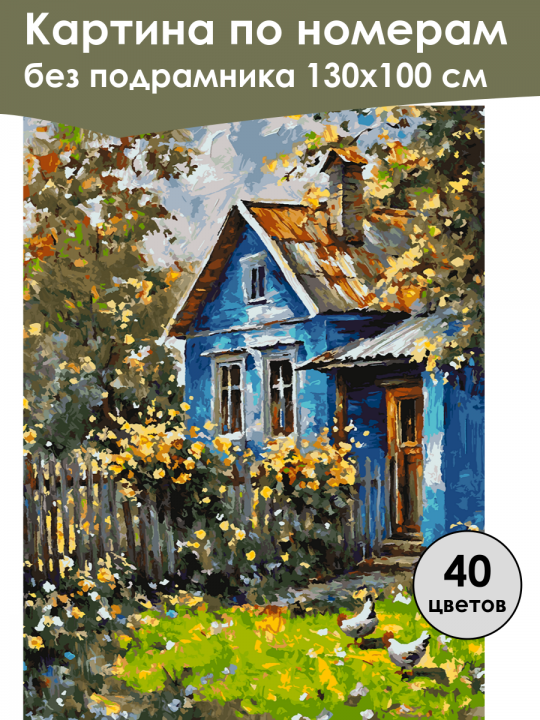 Картина по номерам
без подрамника 130х100 см

40
цветов