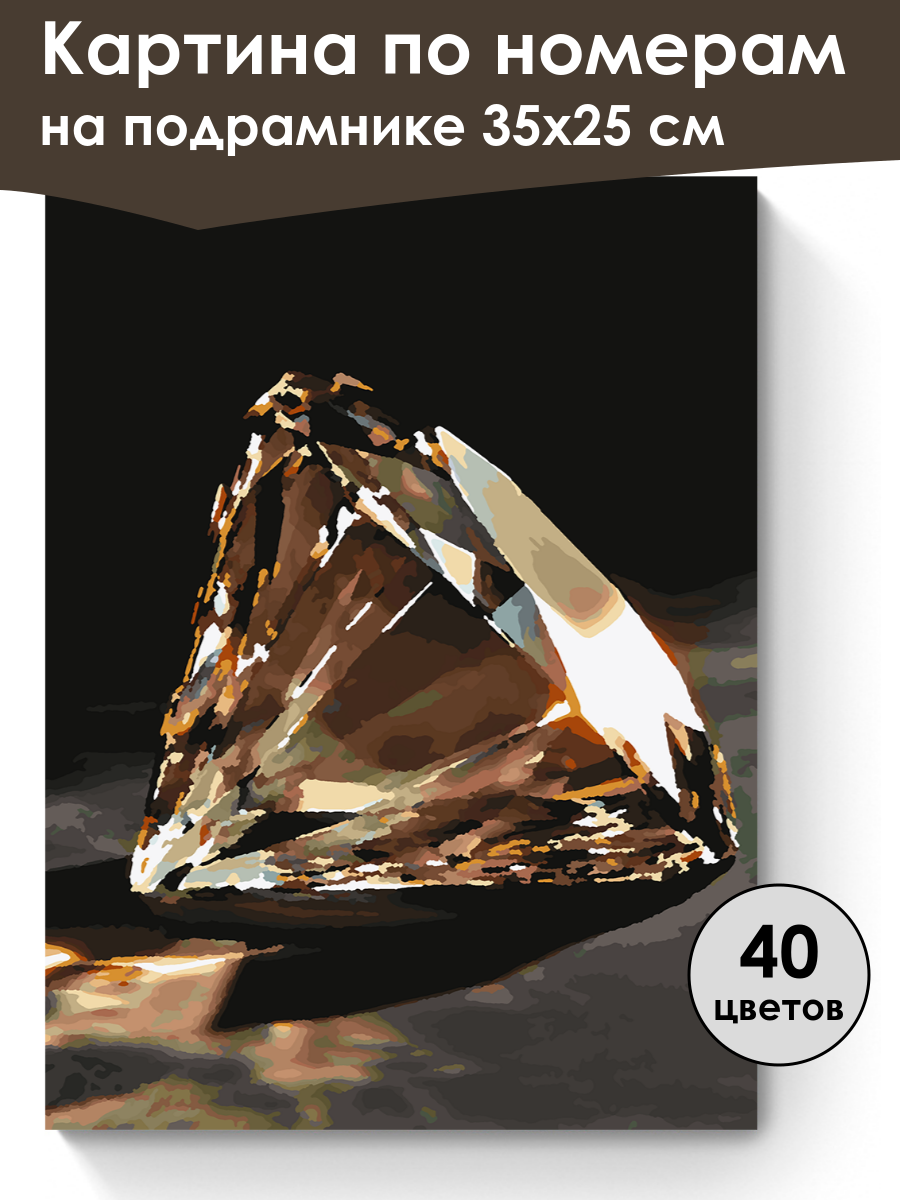 Картина по номерам
на подрамнике 35х25 см

40
цветов