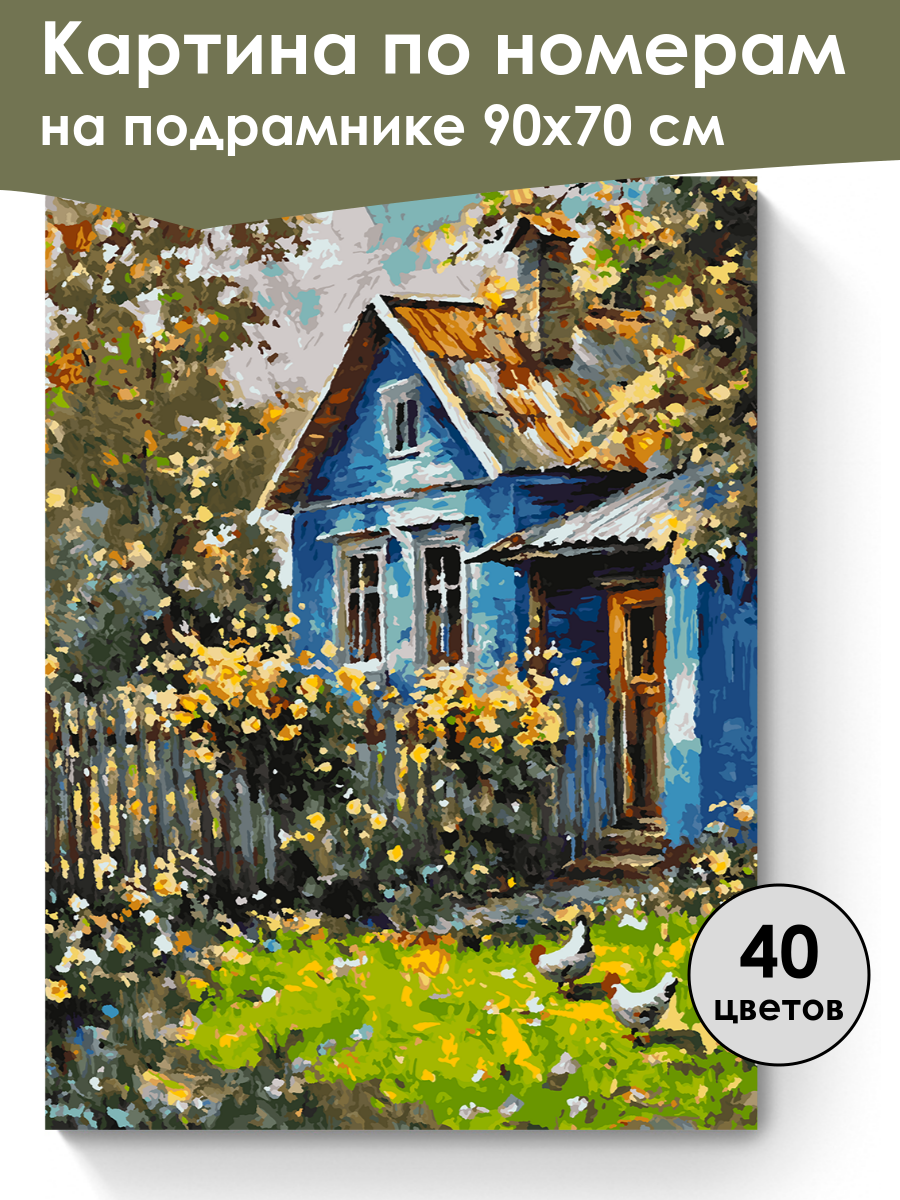 Картина по номерам на подрамнике 90х70 см

40 цветов