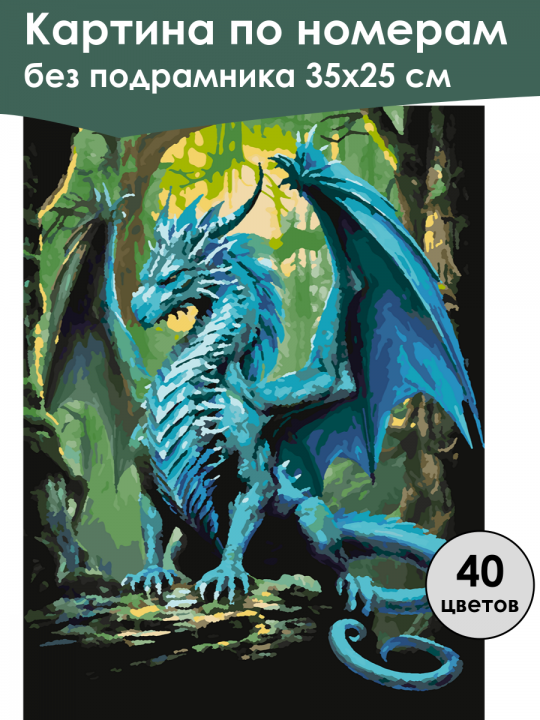 Картина по номерам
без подрамника 35х25 см

40
цветов