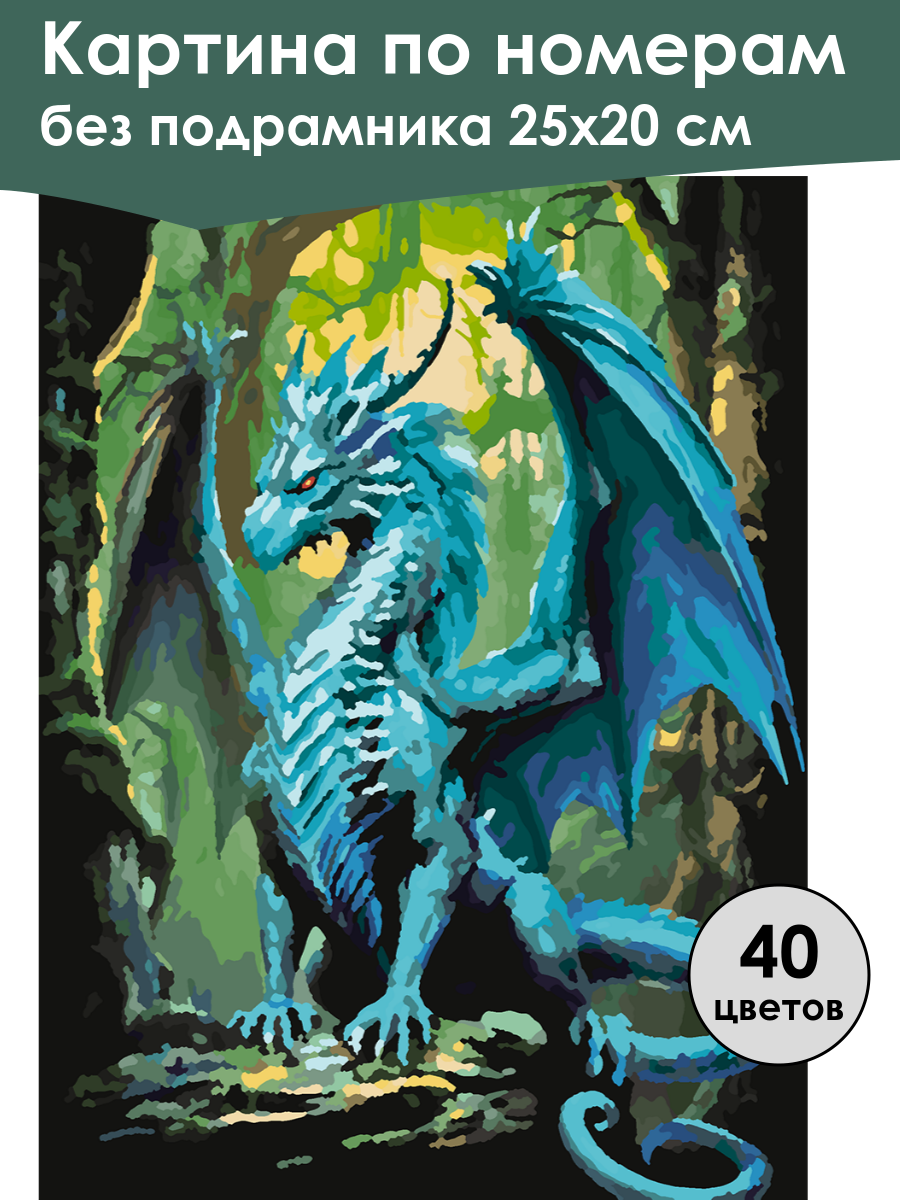 Картина по номерам
без подрамника 25х20 см

40
цветов