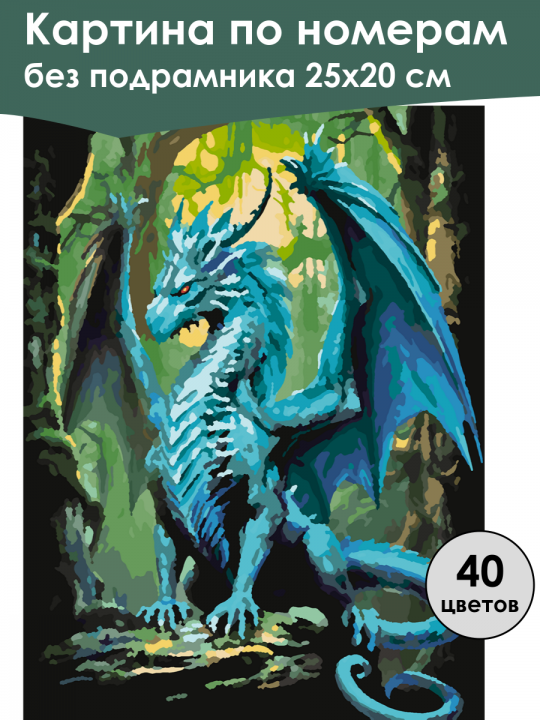 Картина по номерам
без подрамника 25х20 см

40
цветов