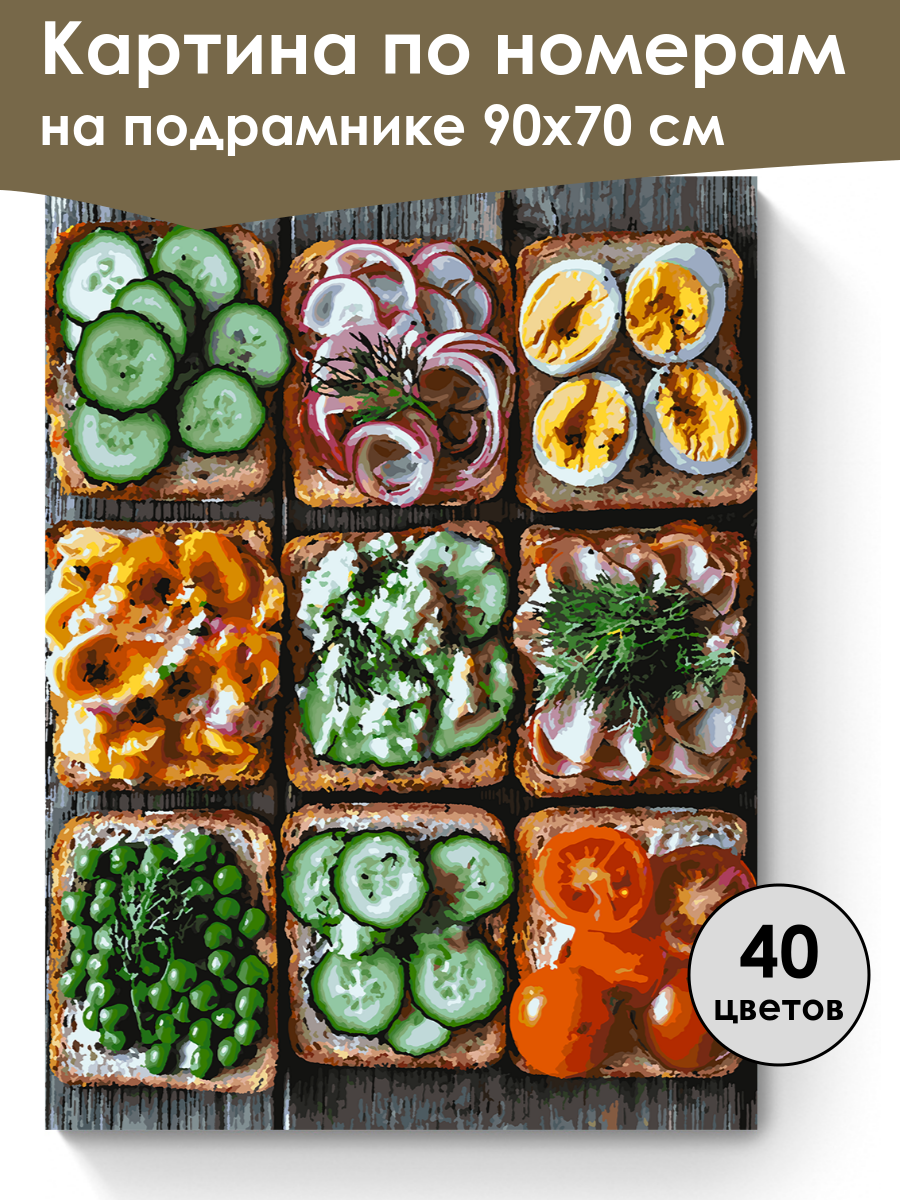 Картина по номерам
на подрамнике 90х70 см

40
цветов