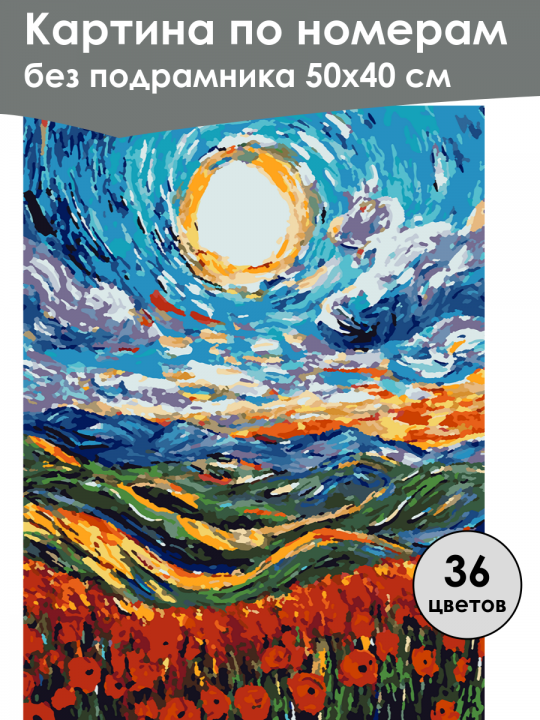 Картина по номерам
без подрамника 50х40 см

36
цветов