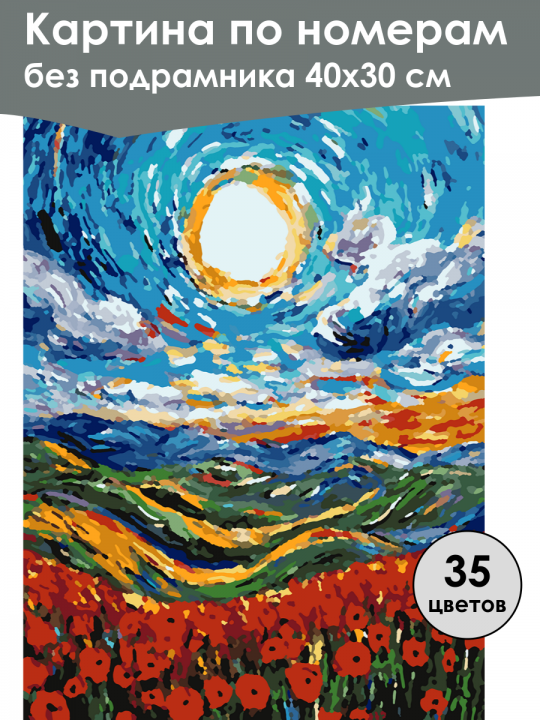 Картина по номерам
без подрамника 40х30 см

35
цветов