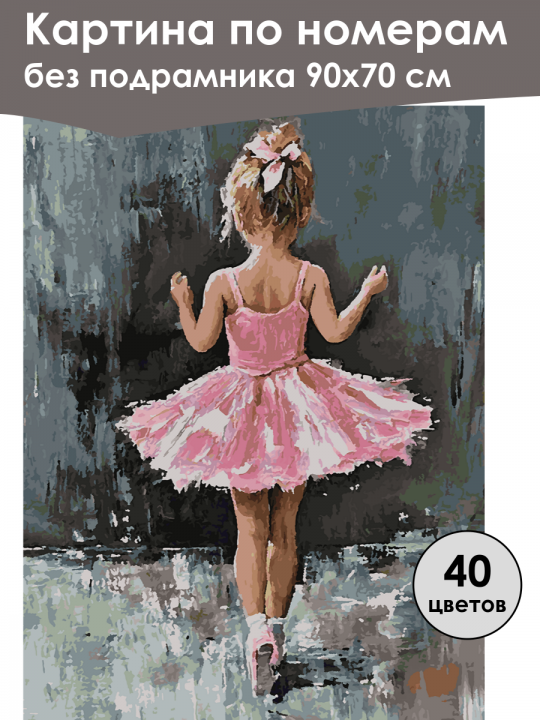 Картина по номерам
без подрамника 90х70 см

40
цветов