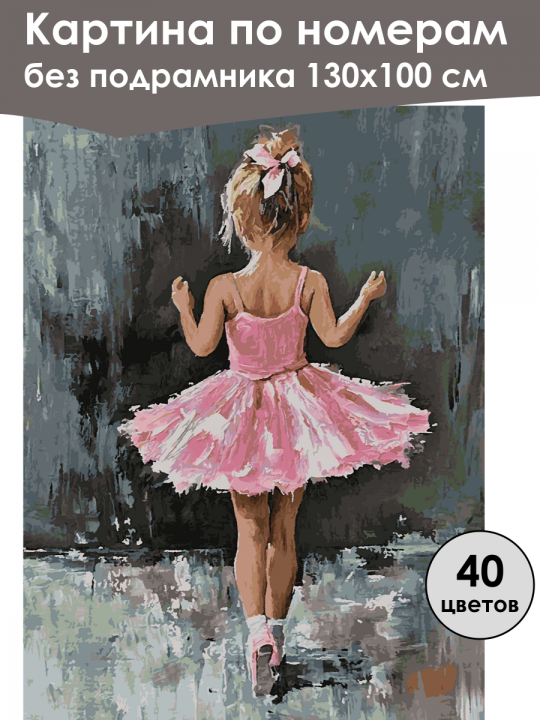 Картина по номерам
без подрамника 130х100 см

40
цветов