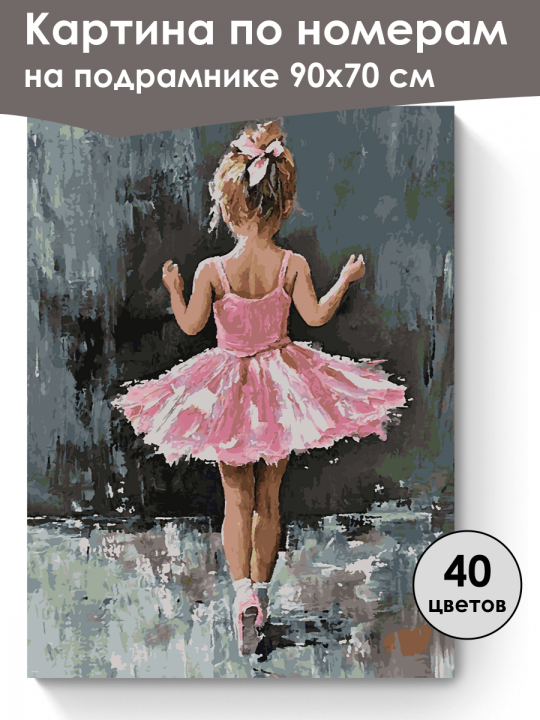 Картина по номерам
на подрамнике 90х70 см

40
цветов