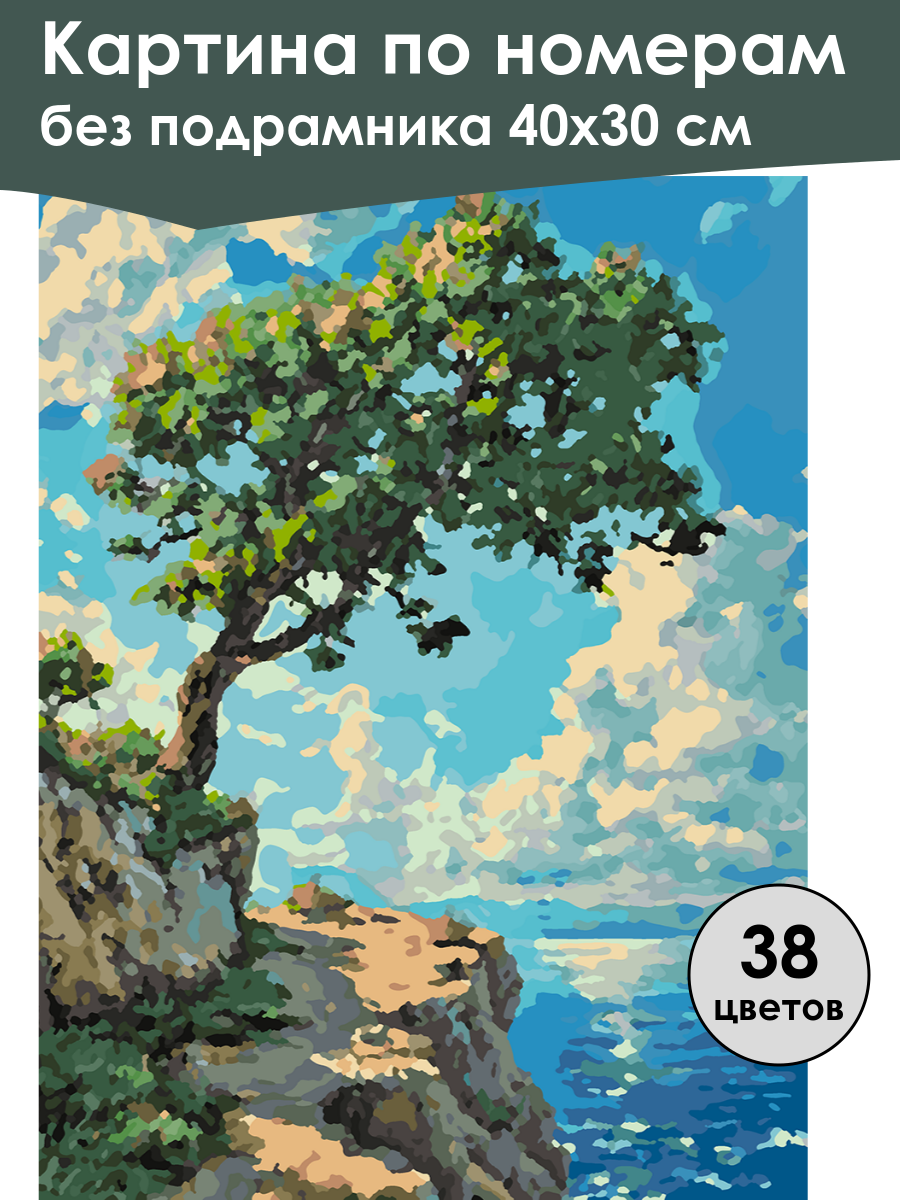 Картина по номерам
без подрамника 40х30 см

38
цветов