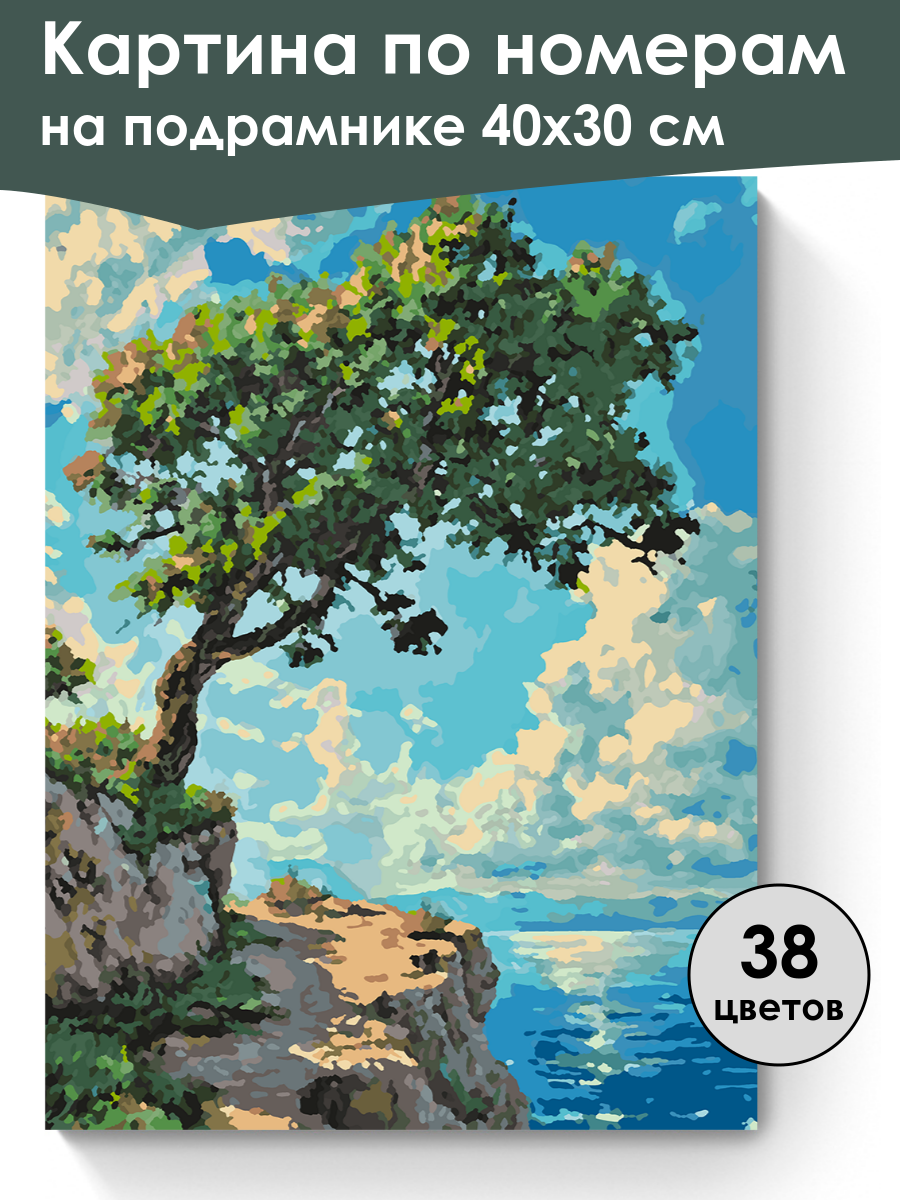 Картина по номерам
на подрамнике 40х30 см

38
цветов