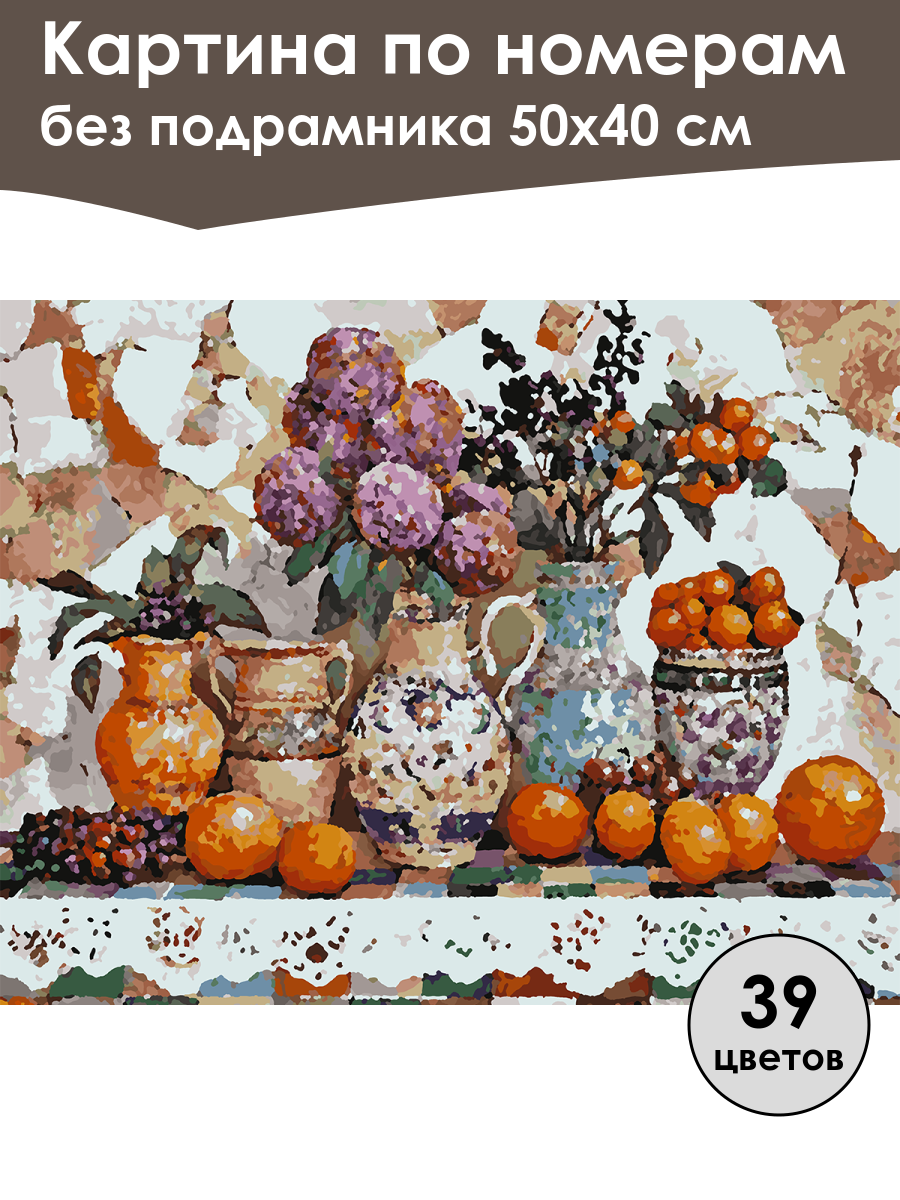 Картина по номерам
без подрамника 50х40 см

39
цветов