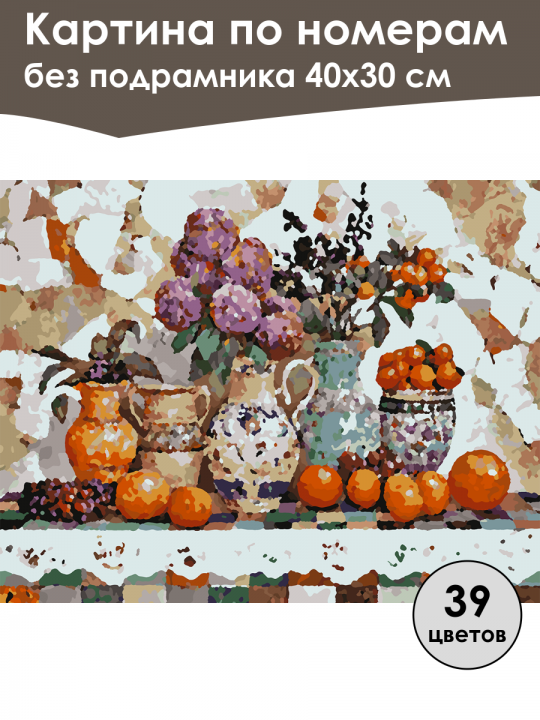 Картина по номерам
без подрамника 40х30 см

39
цветов