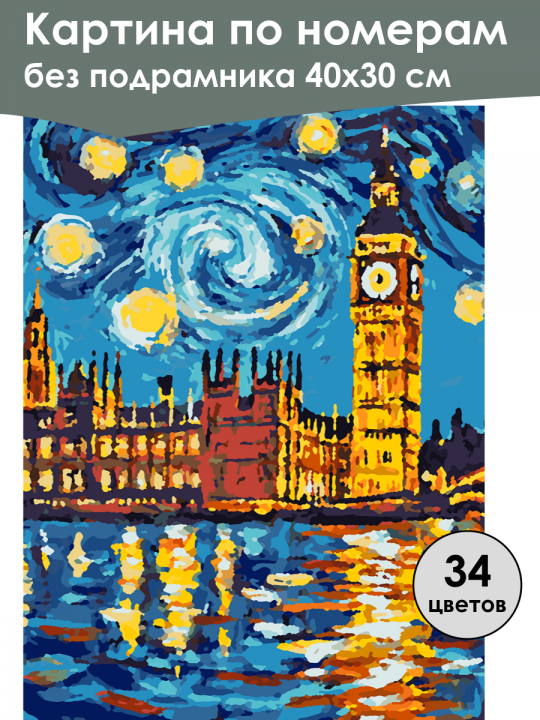 Картина по номерам
без подрамника 40х30 см

34
цветов