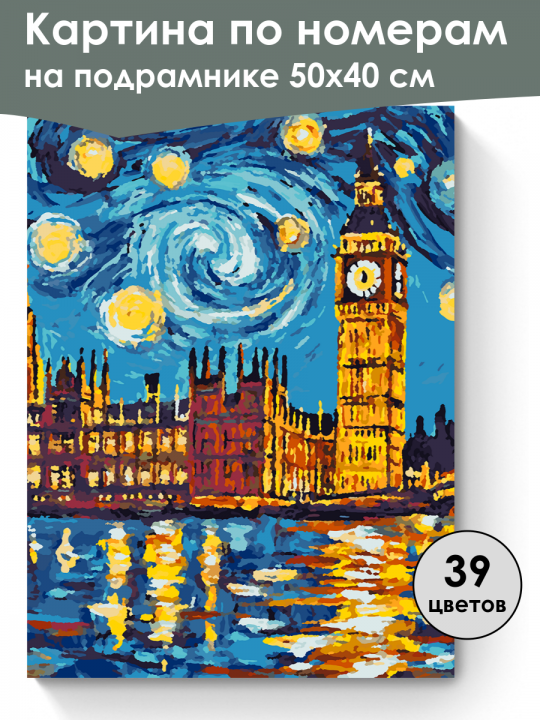 Картина по номерам на подрамнике 50х40 см

39 цветов