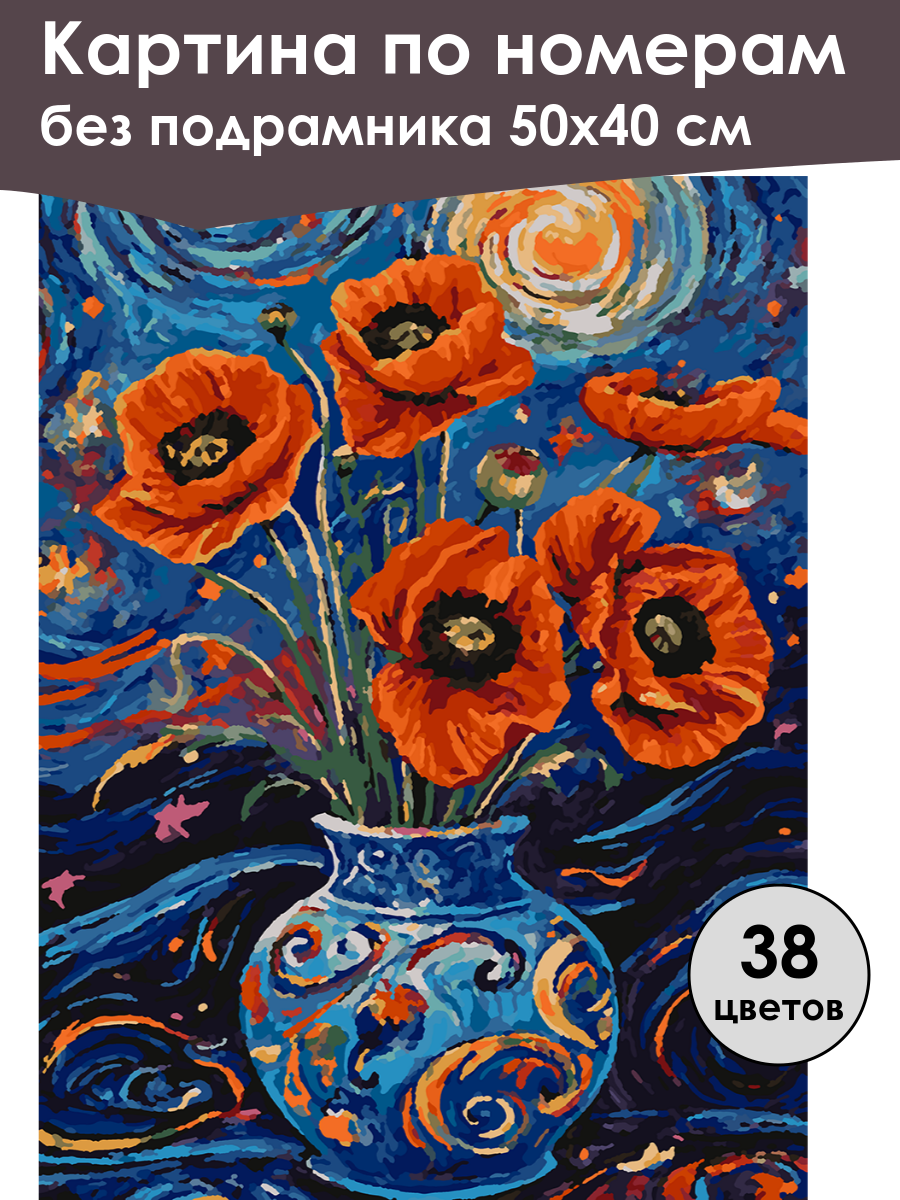 Картина по номерам
без подрамника 50х40 см

38
цветов