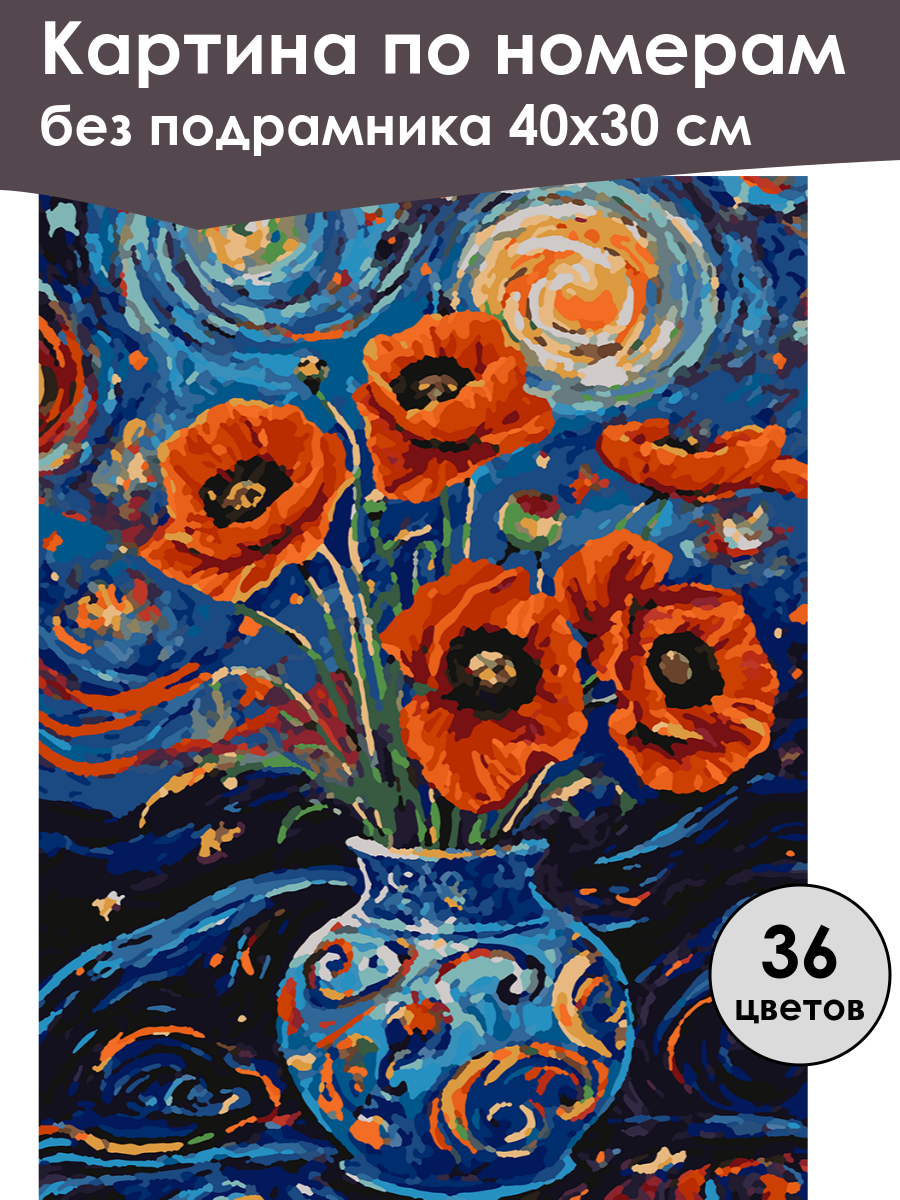 Картина по номерам
без подрамника 40х30 см

36
цветов