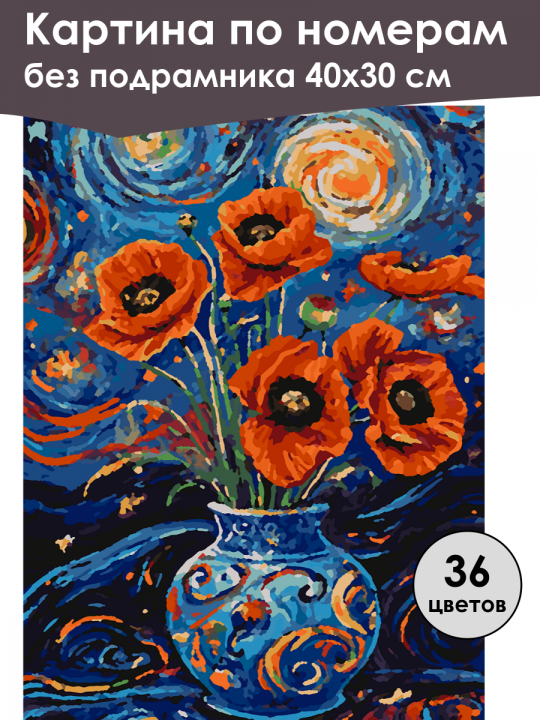 Картина по номерам
без подрамника 40x30 см

36
цветов