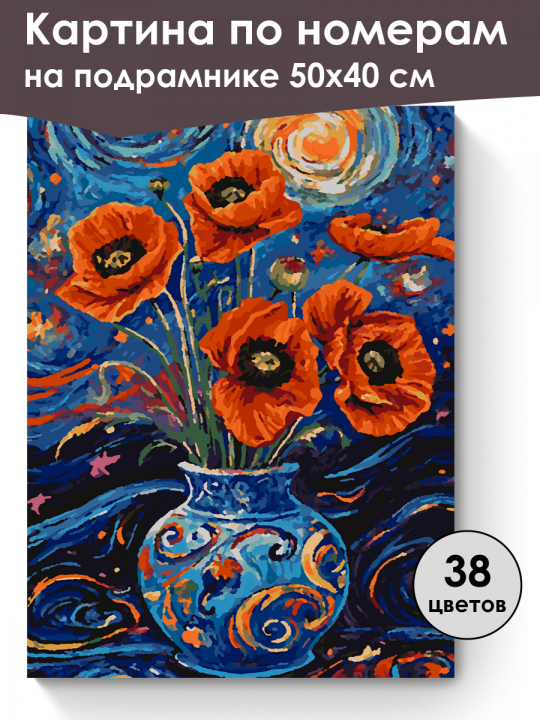 Картина по номерам
на подрамнике 50х40 см

38
цветов