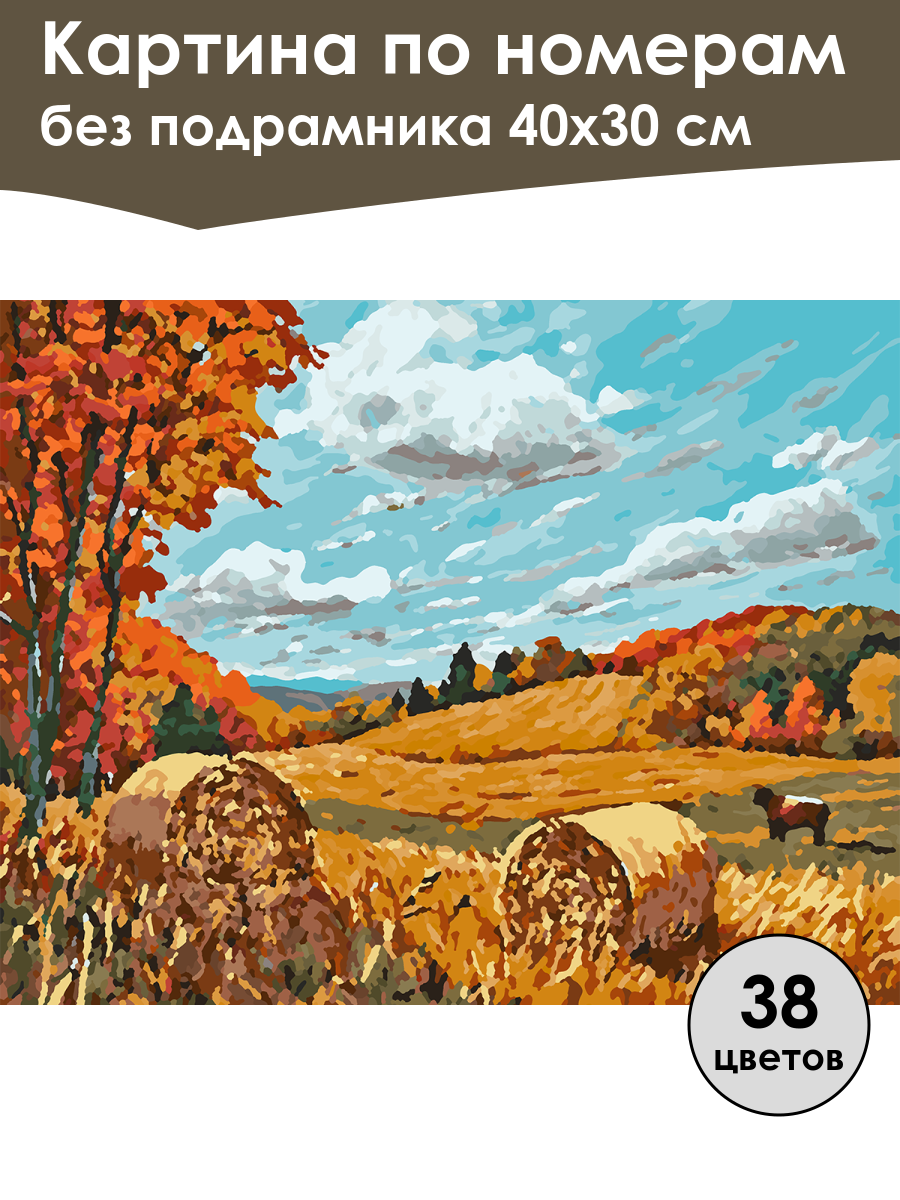 Картина по номерам
без подрамника 40х30 см

38
цветов