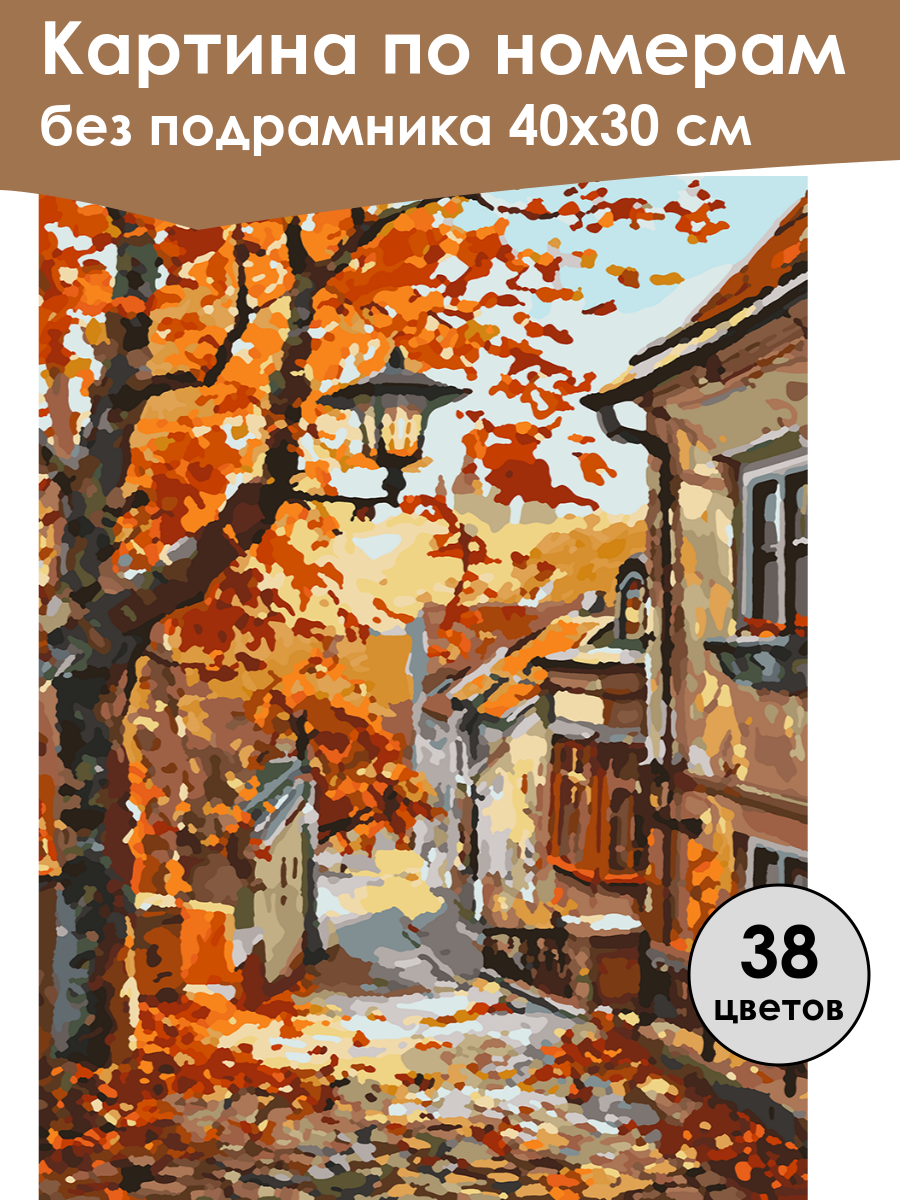 Картина по номерам
без подрамника 40х30 см

38
цветов