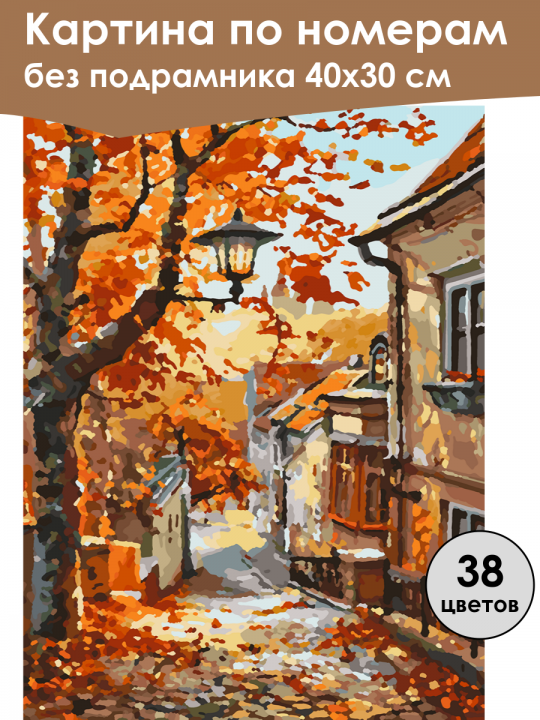 Картина по номерам
без подрамника 40х30 см

38
цветов