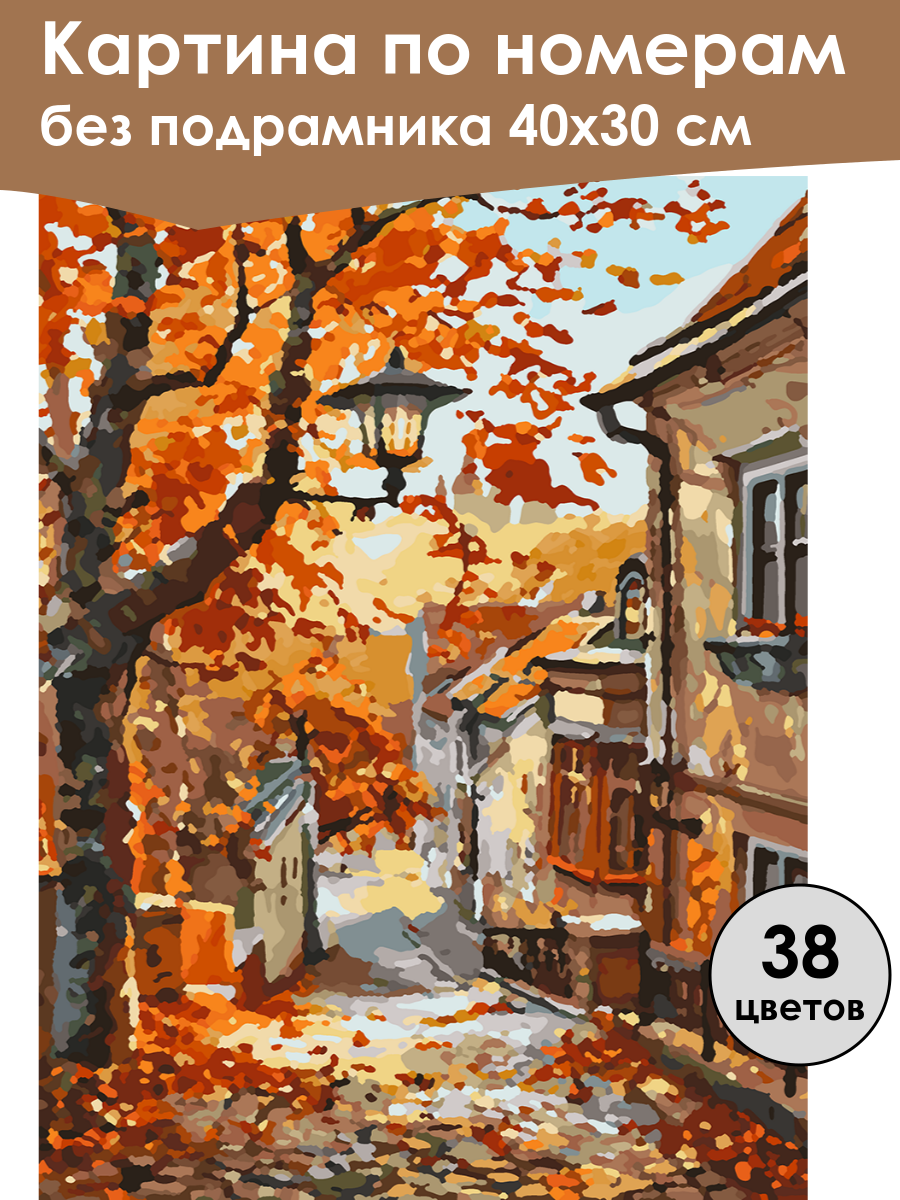 Картина по номерам
без подрамника 40х30 см

38
цветов