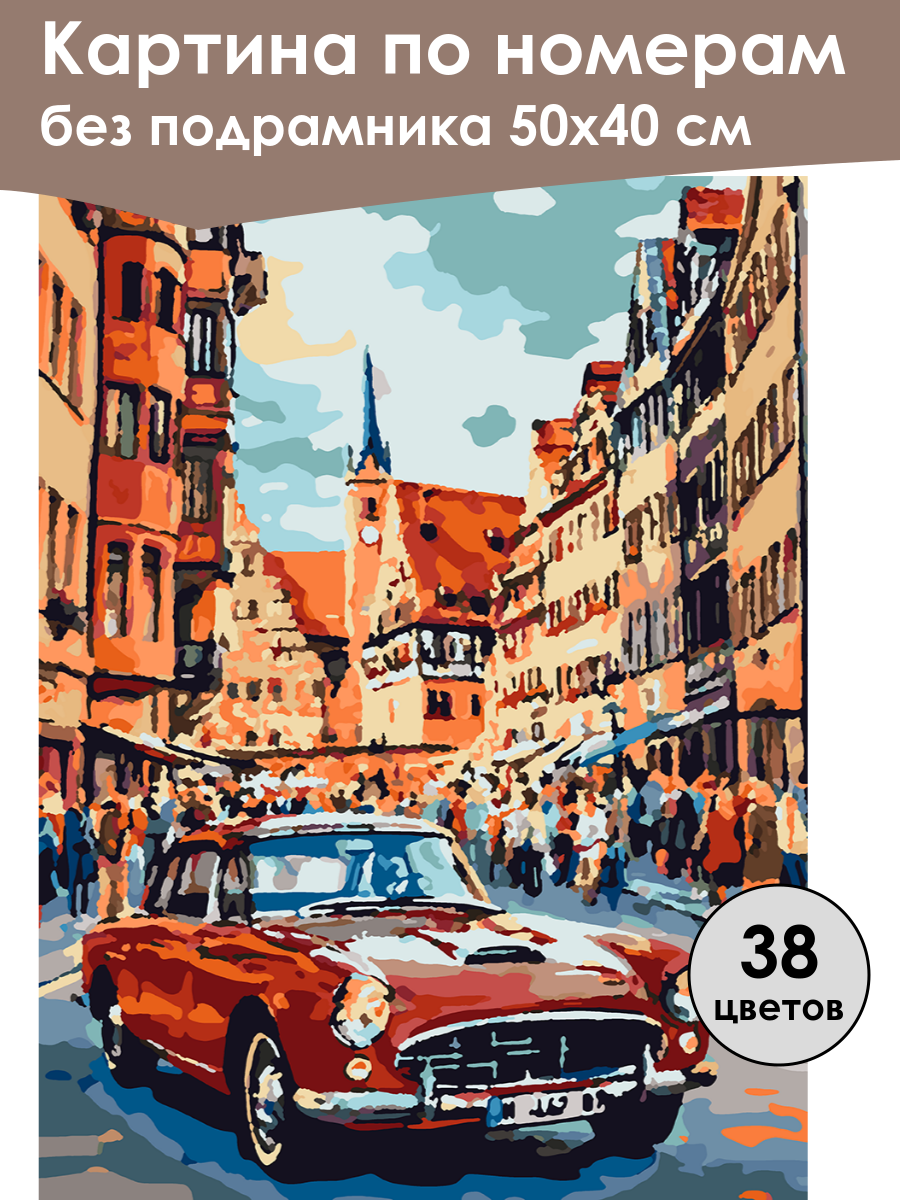 Картина по номерам
без подрамника 50x40 см

38
цветов