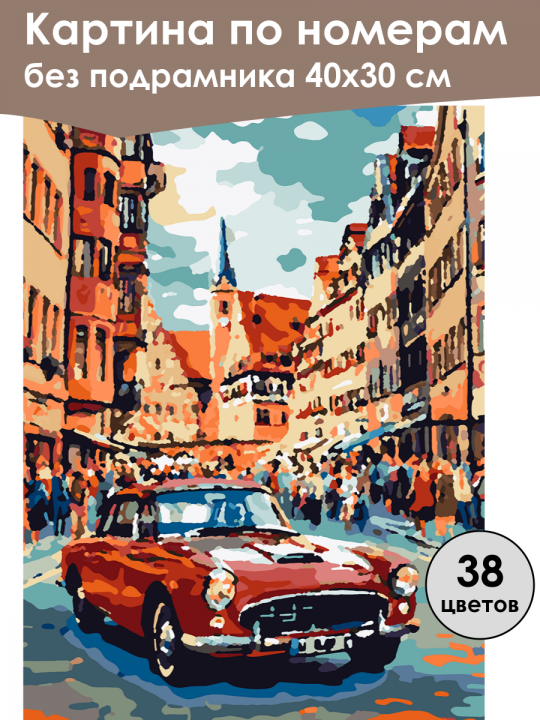 Картина по номерам
без подрамника 40х30 см

38
цветов