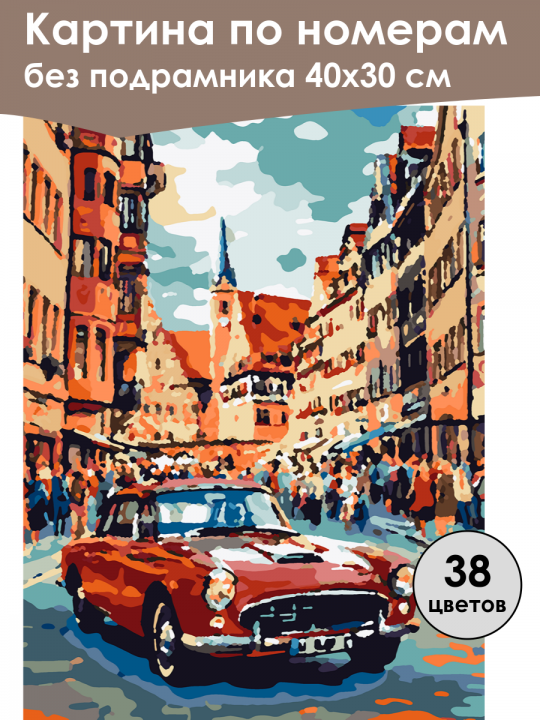 Картина по номерам
без подрамника 40х30 см

38
цветов