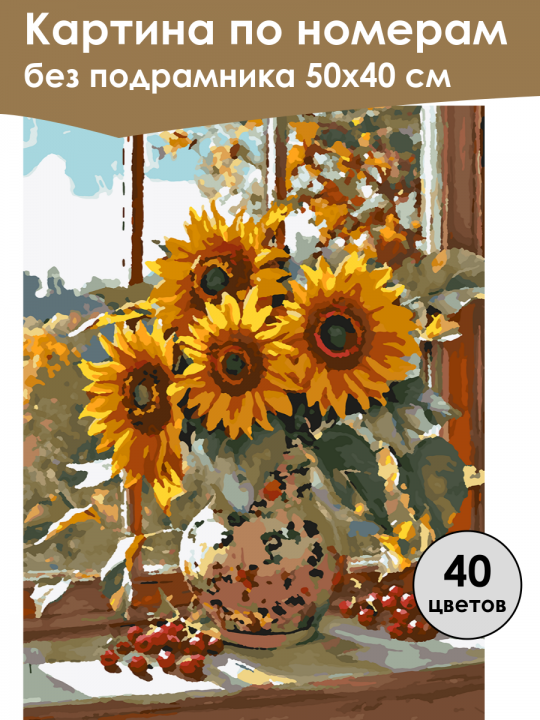 Картина по номерам
без подрамника 50х40 см

40
цветов