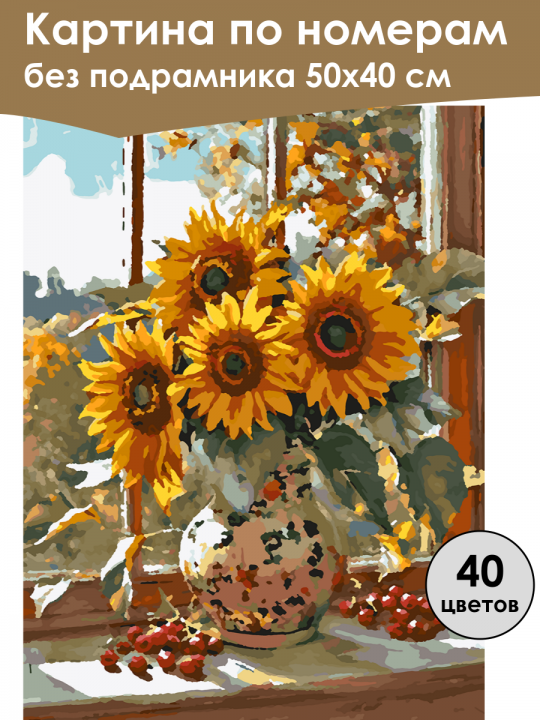 Картина по номерам
без подрамника 50х40 см

40
цветов