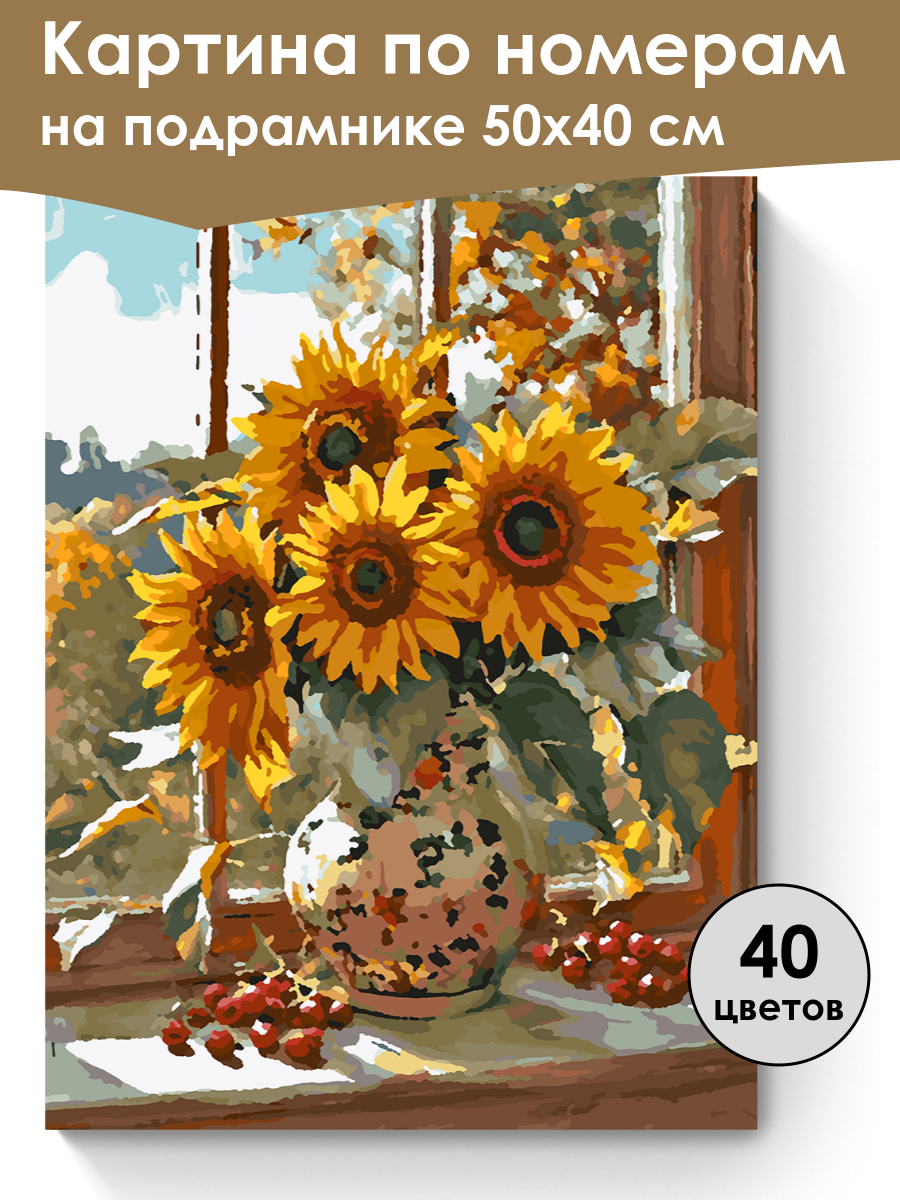 Картина по номерам
на подрамнике 50х40 см

40
цветов