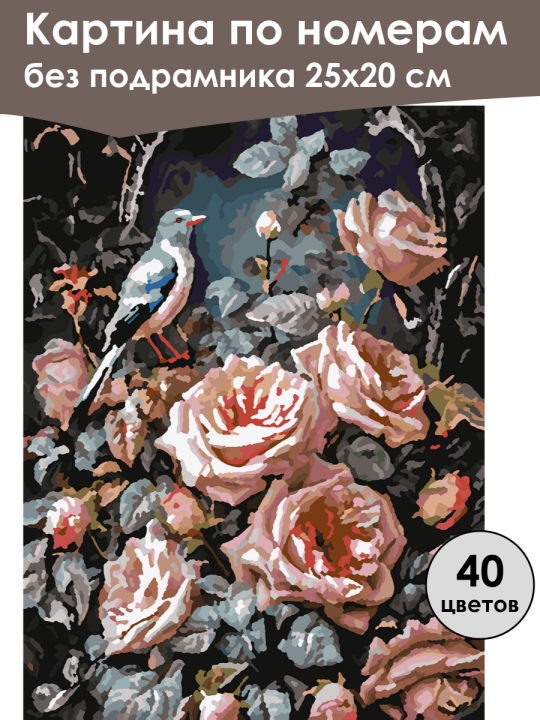 Картина по номерам
без подрамника 25х20 см

40
цветов