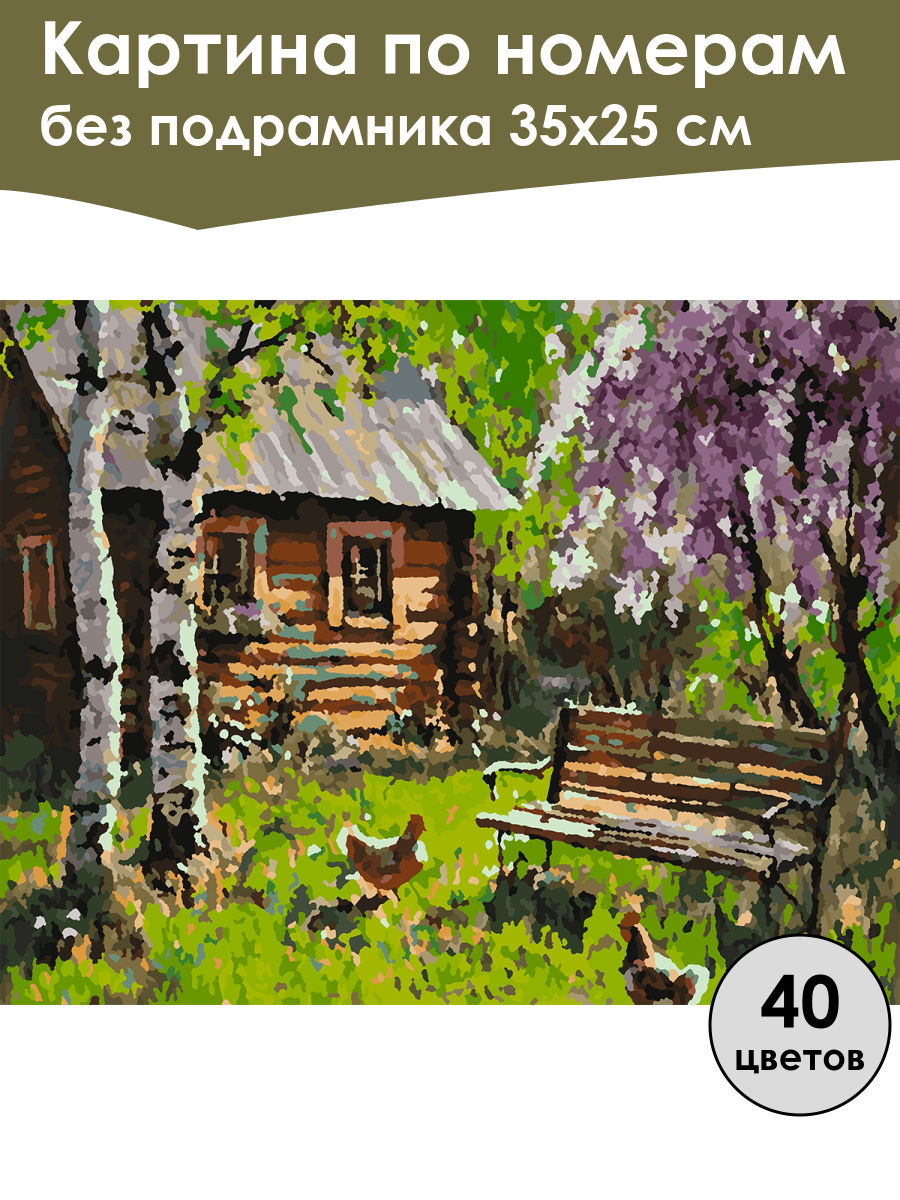 Картина по номерам
без подрамника 35x25 см

40
цветов