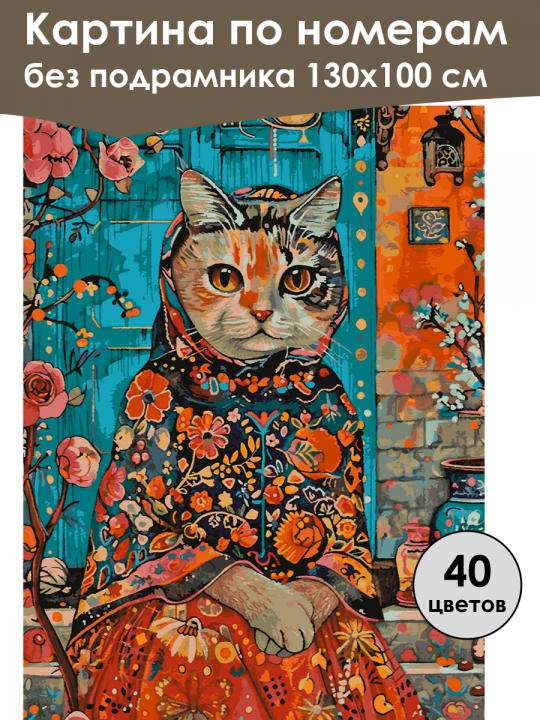 Картина по номерам
без подрамника 130х100 см

40
цветов