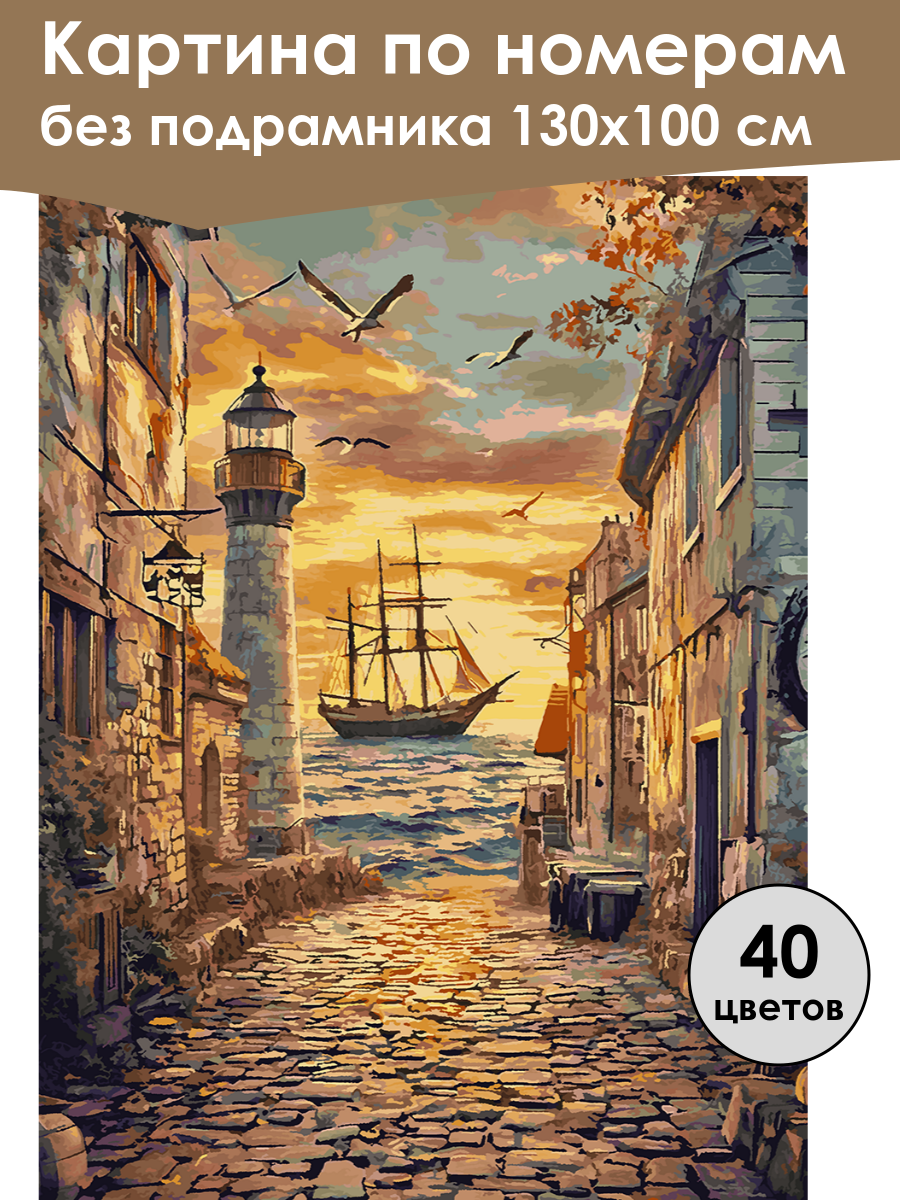 Картина по номерам
без подрамника 130х100 см

40
цветов